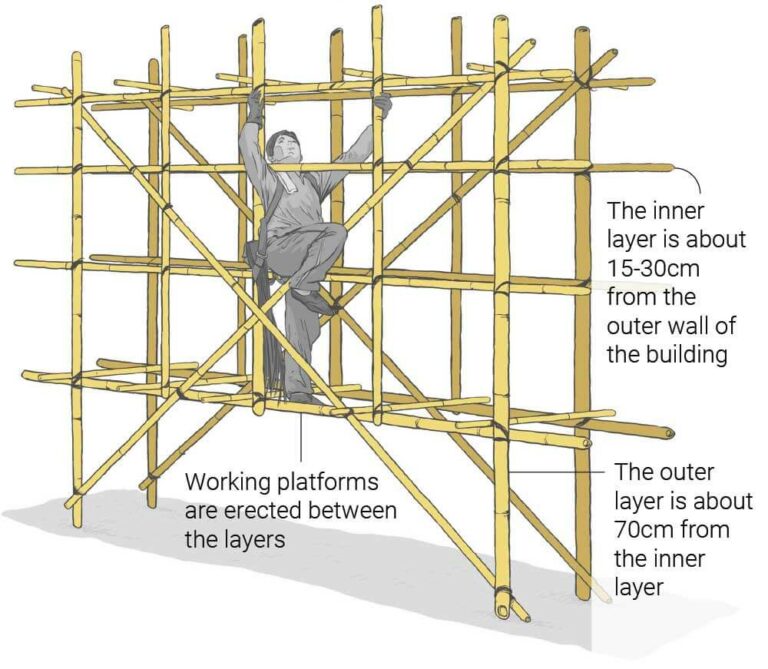 The inner layer is about 15-30cm from the outer wall of the building

Working platforms are erected between the layers

The outer layer is about 70cm from the inner layer